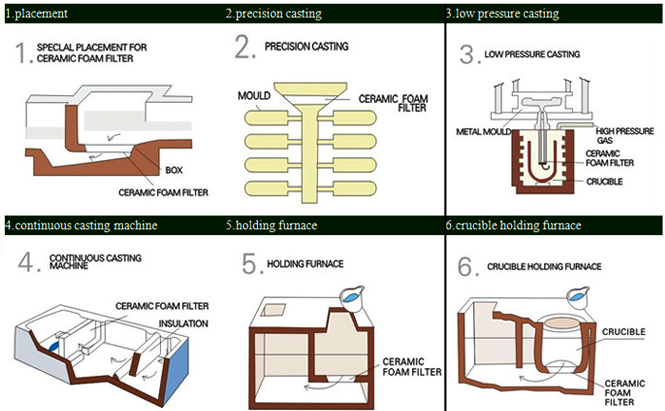 1.placement

1. SPECLAL PLACEMENT FOR CERAMIC FOAM FILTER

BOX

CERAMIC FOAM FILTER

2.precision casting

2. PRECISION CASTING

MOULD

CERAMIC FOAM FILTER

3.low pressure casting

3. LOW PRESSURE CASTING

METAL MOULD

HIGH PRESSURE GAS

CERAMIC FOAM FILTER

CRUCIBLE

4.continuous casting machine

4. CONTINUOUS CASTING MACHINE

CERAMIC FOAM FILTER

INSULATION

5.holding furnace

5. HOLDING FURNACE

CERAMIC FOAM FILTER

6.crucible holding furnace

6. CRUCIBLE HOLDING FURNACE

CRUCIBLE

CERAMIC FOAM FILTER